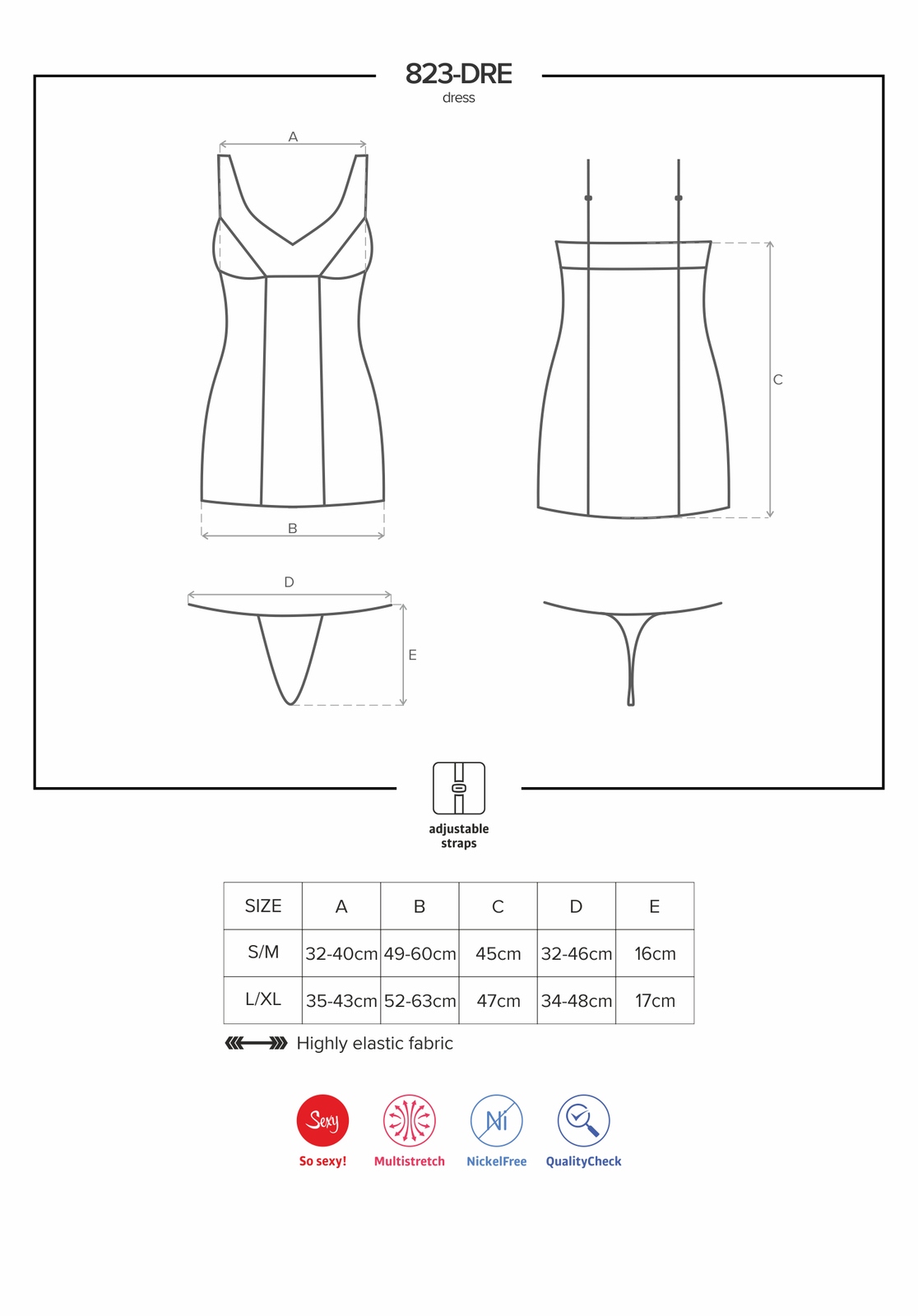 823-DRE
dress

A

B

C

D

E

adjustable straps

| SIZE | A | B | C | D | E |
|---|---|---|---|---|---|
| S/M | 32-40cm | 49-60cm | 45cm | 32-46cm | 16cm |
| L/XL | 35-43cm | 52-63cm | 47cm | 34-48cm | 17cm |

Highly elastic fabric

Sexy
So sexy!

Multistretch

Ni
NickelFree

QualityCheck