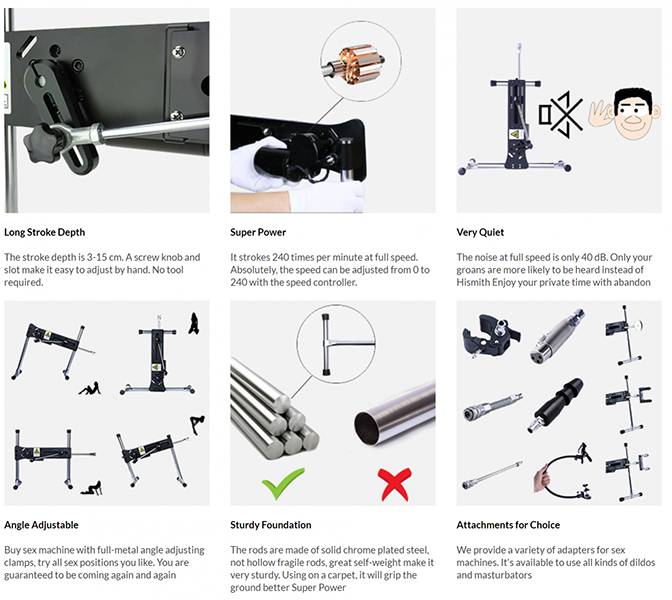 Long Stroke Depth

The stroke depth is 3-15 cm. A screw knob and slot make it easy to adjust by hand. No tool required.

Super Power

It strokes 240 times per minute at full speed. Absolutely, the speed can be adjusted from 0 to 240 with the speed controller.

Very Quiet

The noise at full speed is only 40 dB. Only your groans are more likely to be heard instead of Hismith Enjoy your private time with abandon

Angle Adjustable

Buy sex machine with full-metal angle adjusting clamps, try all sex positions you like. You are guaranteed to be coming again and again

Sturdy Foundation

The rods are made of solid chrome plated steel, not hollow fragile rods, great self-weight make it very sturdy. Using on a carpet, it will grip the ground better Super Power

Attachments for Choice

We provide a variety of adapters for sex machines. It's available to use all kinds of dildos and masturbators